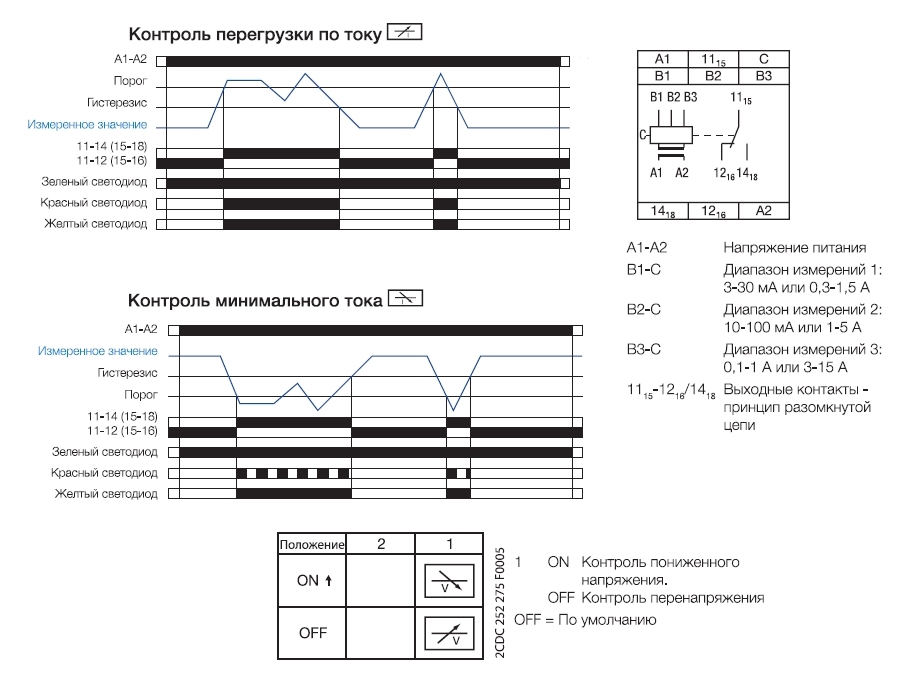 Контроль перегрузки по току

A1-A2
Порог
Гистерезис
Измеренное значение
11-14 (15-18)
11-12 (15-16)
Зеленый светодиод
Красный светодиод
Желтый светодиод

| A1 | $11_{15}$ | C |
|---|---|---|
| B1 | B2 | B3 |

B1 B2 B3 $11_{15}$
C
A1 A2 $12_{16}$ $14_{18}$

| $14_{18}$ | $12_{16}$ | A2 |
|---|---|---|

A1-A2 Напряжение питания
B1-C Диапазон измерений 1: 3-30 мА или 0,3-1,5 А
B2-C Диапазон измерений 2: 10-100 мА или 1-5 А
B3-C Диапазон измерений 3: 0,1-1 А или 3-15 А
$11_{15}$-$12_{16}$/$14_{18}$ Выходные контакты - принцип разомкнутой цепи

Контроль минимального тока

A1-A2
Измеренное значение
Гистерезис
Порог
11-14 (15-18)
11-12 (15-16)
Зеленый светодиод
Красный светодиод
Желтый светодиод

| Положение | 2 | 1 |
|---|---|---|
| ON ↑ | | V |
| OFF | | V |

2CDC 252 275 F0005

1 ON Контроль пониженного напряжения.
OFF Контроль перенапряжения
OFF = По умолчанию